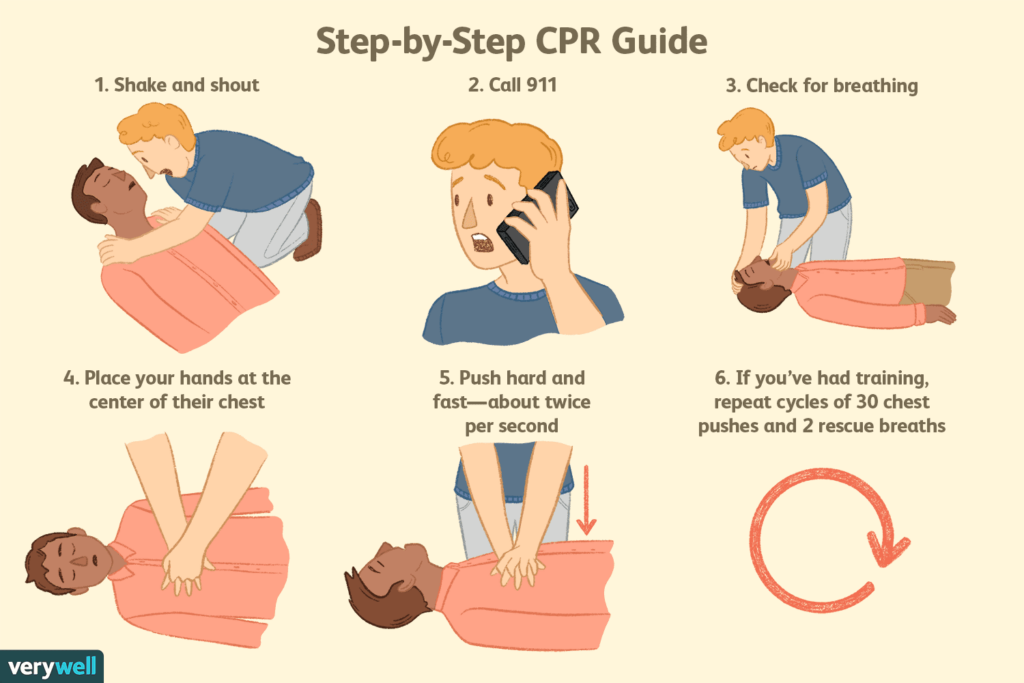 Step-by-Step CPR Guide

1. Shake and shout

2. Call 911

3. Check for breathing

4. Place your hands at the center of their chest

5. Push hard and fast—about twice per second

6. If you've had training, repeat cycles of 30 chest pushes and 2 rescue breaths

verywell